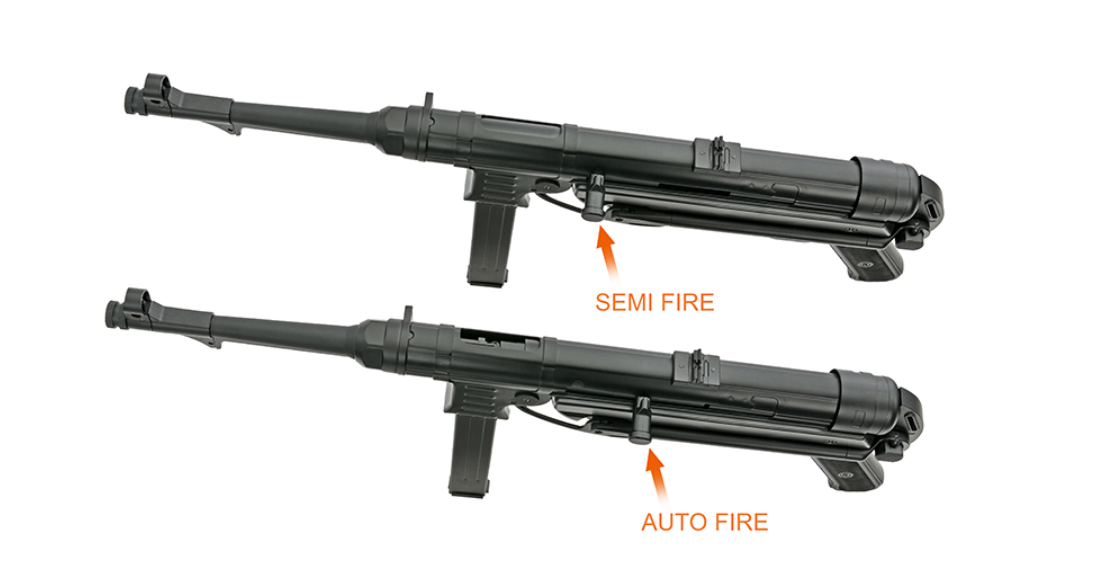 SEMI FIRE

AUTO FIRE