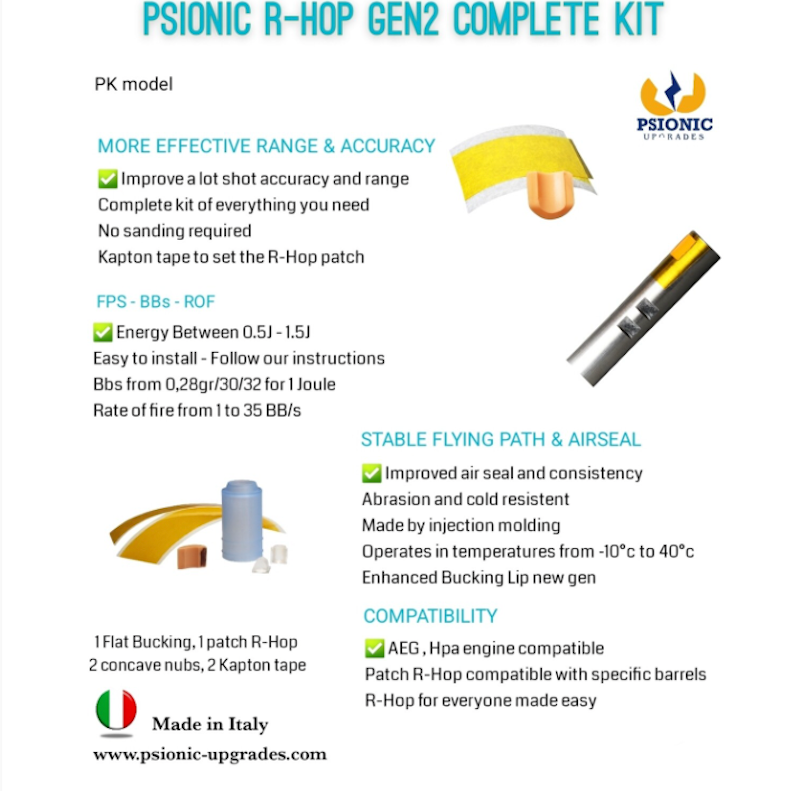 PSIONIC R-HOP GEN2 COMPLETE KIT

PK model

PSIONIC
UPGRADES

MORE EFFECTIVE RANGE & ACCURACY

✅ Improve a lot shot accuracy and range
Complete kit of everything you need
No sanding required
Kapton tape to set the R-Hop patch

FPS - BBs - ROF

✅ Energy Between 0.5J - 1.5J
Easy to install - Follow our instructions
Bbs from 0,28gr/30/32 for 1 Joule
Rate of fire from 1 to 35 BB/s

STABLE FLYING PATH & AIRSEAL

✅ Improved air seal and consistency
Abrasion and cold resistent
Made by injection molding
Operates in temperatures from -10°c to 40°c
Enhanced Bucking Lip new gen

COMPATIBILITY

✅ AEG , Hpa engine compatible
Patch R-Hop compatible with specific barrels
R-Hop for everyone made easy

1 Flat Bucking, 1 patch R-Hop
2 concave nubs, 2 Kapton tape

Made in Italy

www.psionic-upgrades.com