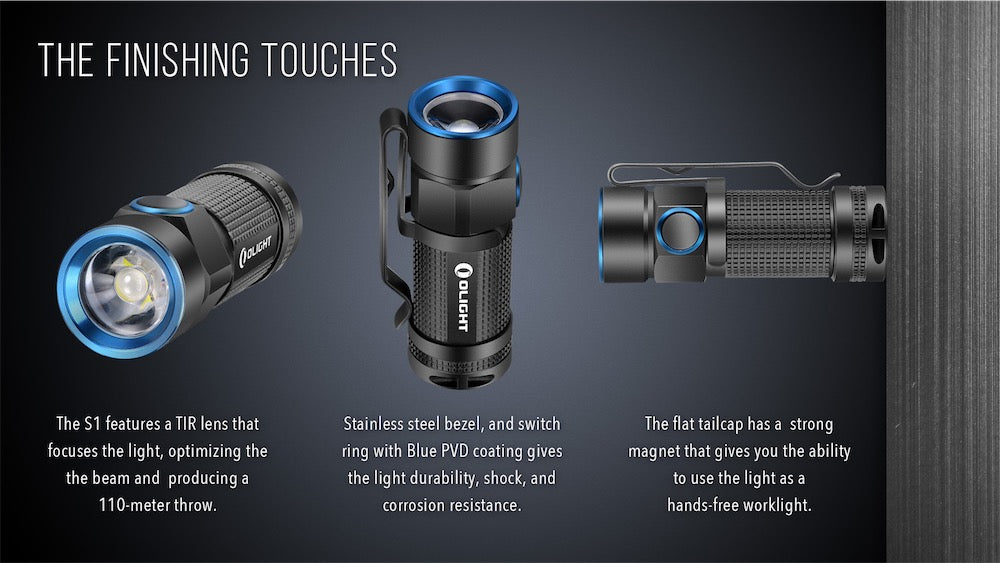 THE FINISHING TOUCHES

OLIGHT

OLIGHT

The S1 features a TIR lens that focuses the light, optimizing the the beam and producing a 110-meter throw.

Stainless steel bezel, and switch ring with Blue PVD coating gives the light durability, shock, and corrosion resistance.

The flat tailcap has a strong magnet that gives you the ability to use the light as a hands-free worklight.