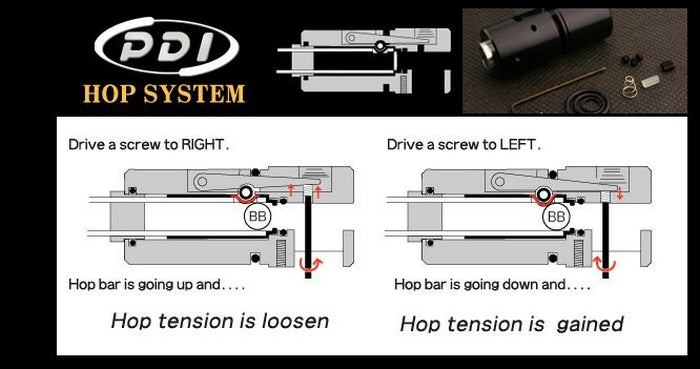 PDI
HOP SYSTEM

Drive a screw to RIGHT.

BB

Hop bar is going up and....

Hop tension is loosen

Drive a screw to LEFT.

BB

Hop bar is going down and....

Hop tension is gained