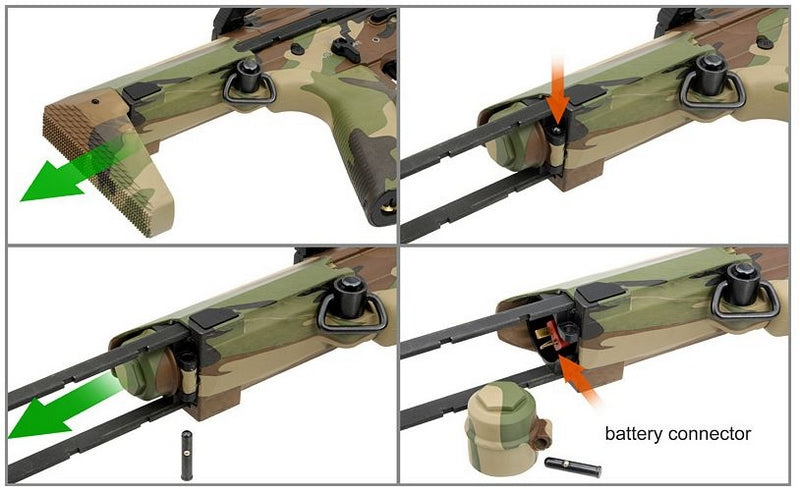 battery connector