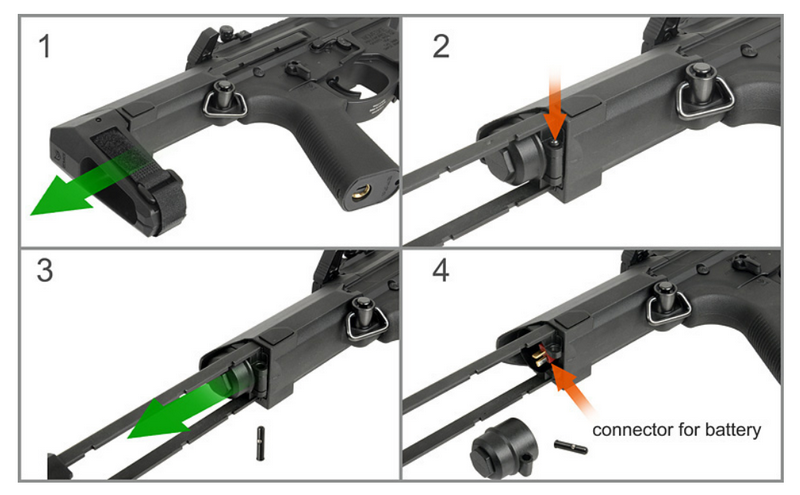 1

2

3

4

connector for battery