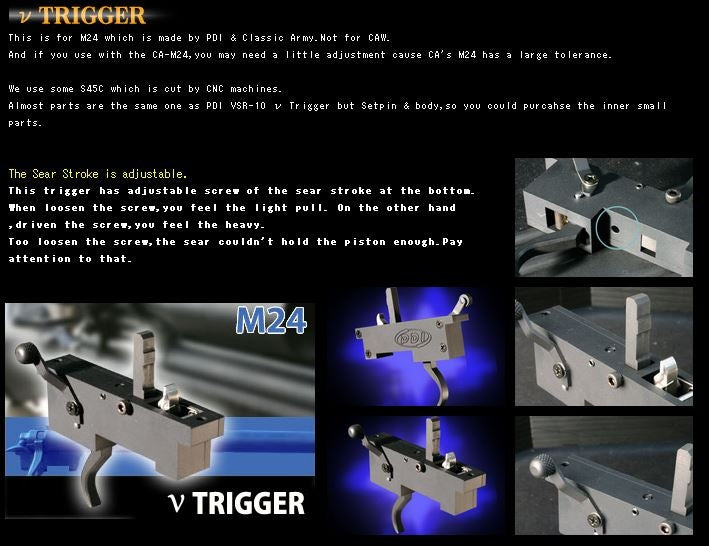 ν TRIGGER

This is for M24 which is made by PDI & Classic Army.Not for CAW.
And if you use with the CA-M24,you may need a little adjustment cause CA's M24 has a large tolerance.

We use some S45C which is cut by CNC machines.
Almost parts are the same one as PDI VSR-10 ν Trigger but Setpin & body,so you could purcahse the inner small parts.

The Sear Stroke is adjustable.
This trigger has adjustable screw of the sear stroke at the bottom.
When loosen the screw,you feel the light pull. On the other hand ,driven the screw,you feel the heavy.
Too loosen the screw,the sear couldn't hold the piston enough.Pay attention to that.

M24

ν TRIGGER

PDI