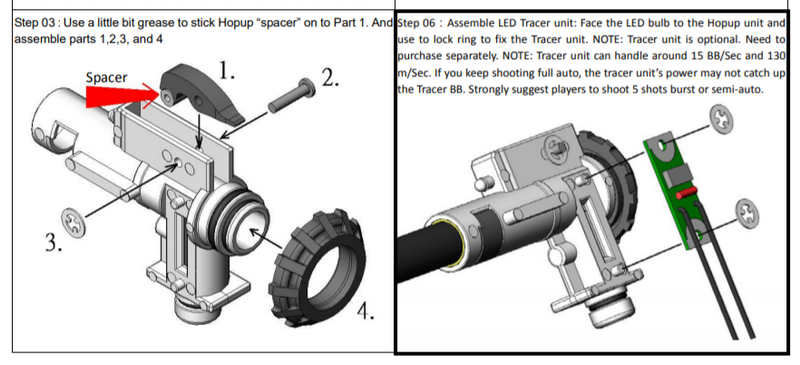 Step 03 : Use a little bit grease to stick Hopup "spacer" on to Part 1. And assemble parts 1,2,3, and 4

Spacer

1.

2.

3.

4.

Step 06 : Assemble LED Tracer unit: Face the LED bulb to the Hopup unit and use to lock ring to fix the Tracer unit. NOTE: Tracer unit is optional. Need to purchase separately. NOTE: Tracer unit can handle around 15 BB/Sec and 130 m/Sec. If you keep shooting full auto, the tracer unit's power may not catch up the Tracer BB. Strongly suggest players to shoot 5 shots burst or semi-auto.