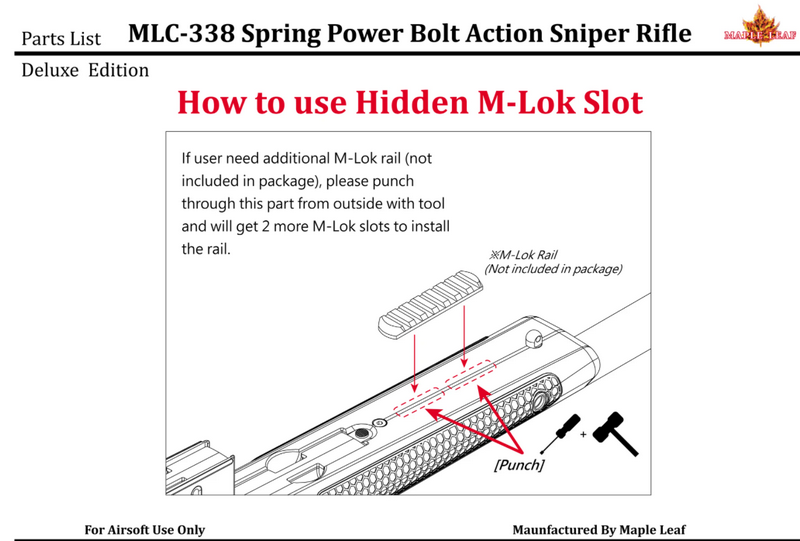 Parts List MLC-338 Spring Power Bolt Action Sniper Rifle

MAPLE LEAF

Deluxe Edition

How to use Hidden M-Lok Slot

If user need additional M-Lok rail (not included in package), please punch through this part from outside with tool and will get 2 more M-Lok slots to install the rail.

※M-Lok Rail
(Not included in package)

+

[Punch]

For Airsoft Use Only

Maunfactured By Maple Leaf