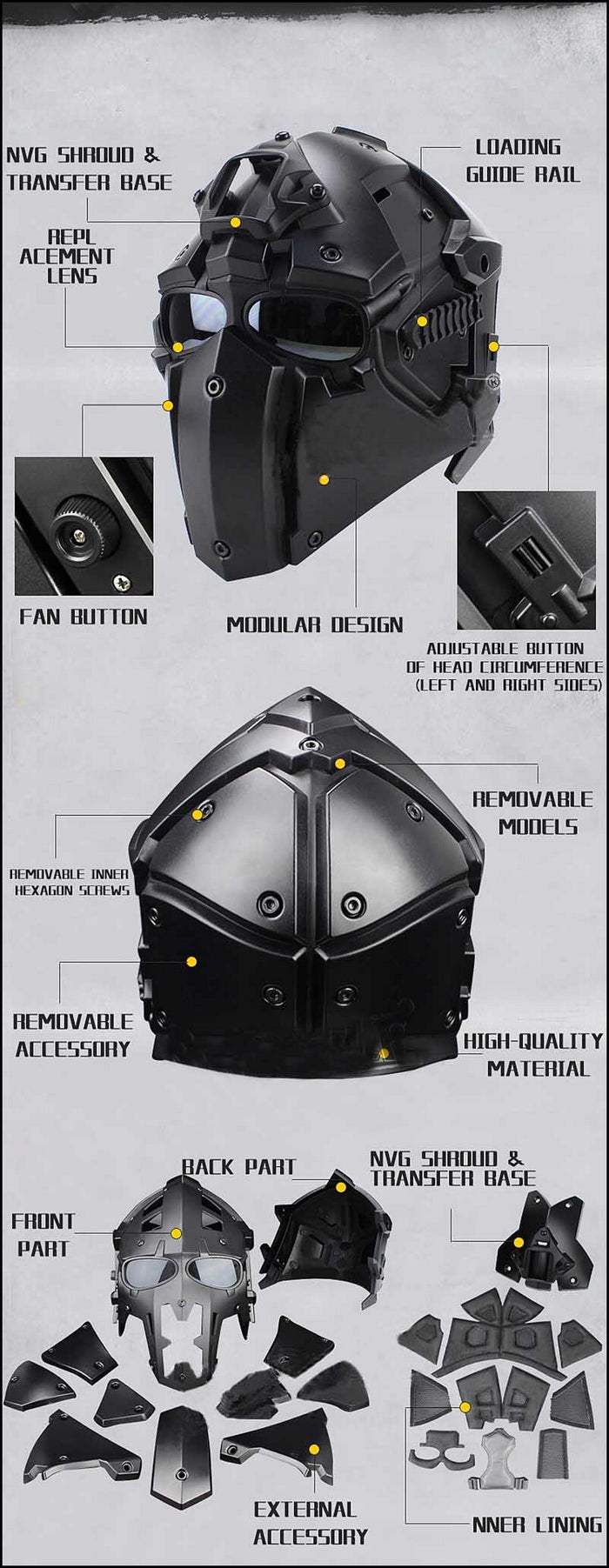 NVG SHROUD & TRANSFER BASE

LOADING GUIDE RAIL

REPL ACEMENT LENS

FAN BUTTON

MODULAR DESIGN

ADJUSTABLE BUTTON OF HEAD CIRCUMFERENCE (LEFT AND RIGHT SIDES)

REMOVABLE MODELS

REMOVABLE INNER HEXAGON SCREWS

REMOVABLE ACCESSORY

HIGH-QUALITY MATERIAL

BACK PART

NVG SHROUD & TRANSFER BASE

FRONT PART

EXTERNAL ACCESSORY

NNER LINING