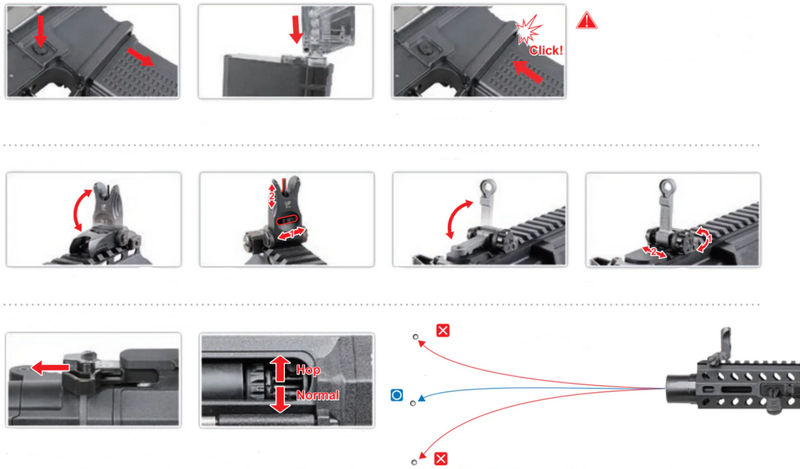 Click!

2
1

2
1

Hop
Normal