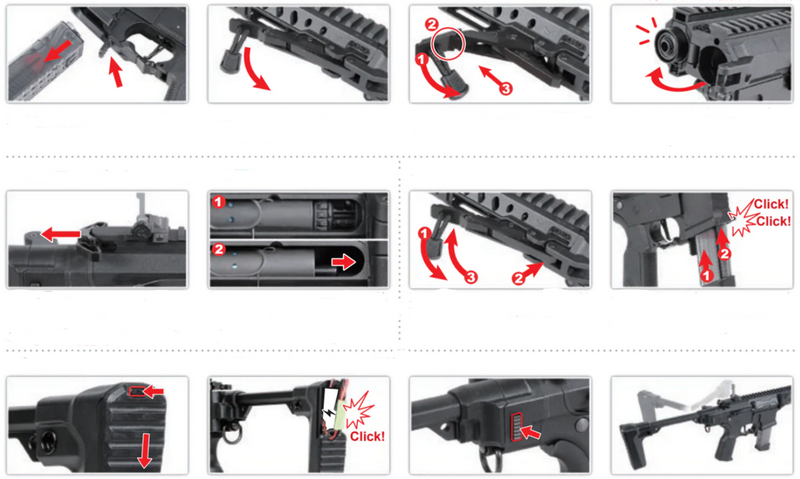 2
1
3

1
2

1
3
2

Click!
Click!
2
1

Click!