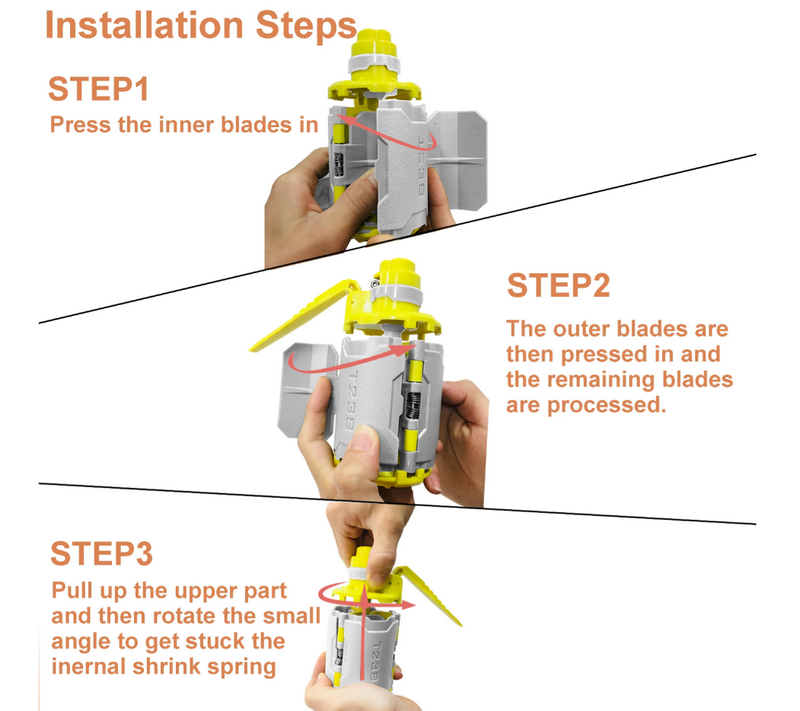 Installation Steps

STEP1
Press the inner blades in

T238

STEP2
The outer blades are then pressed in and the remaining blades are processed.

T238

STEP3
Pull up the upper part and then rotate the small angle to get stuck the inernal shrink spring

T238