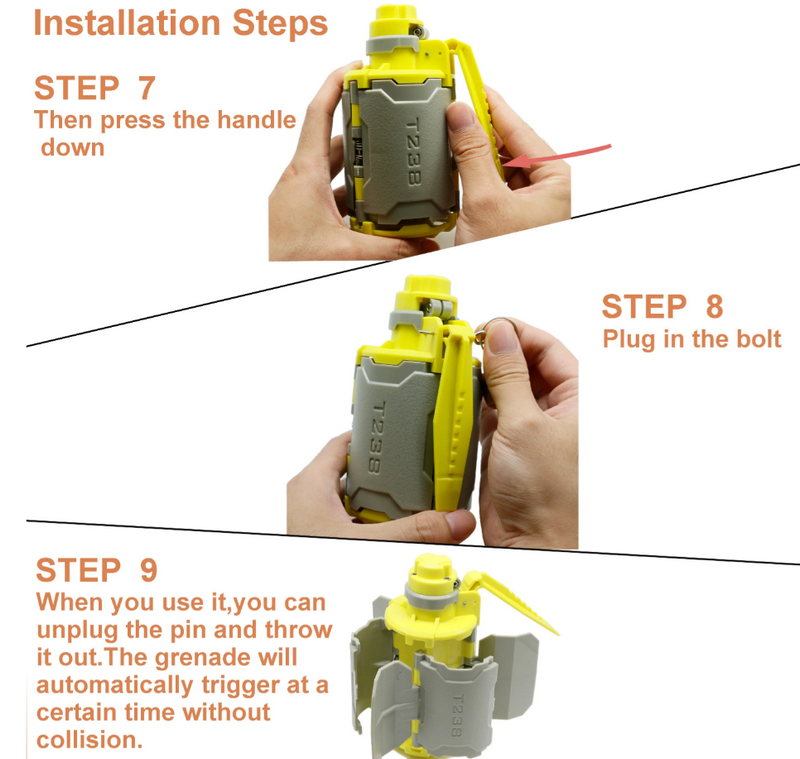 Installation Steps

STEP 7
Then press the handle down

T238

STEP 8
Plug in the bolt

T238

STEP 9
When you use it,you can unplug the pin and throw it out.The grenade will automatically trigger at a certain time without collision.

T238