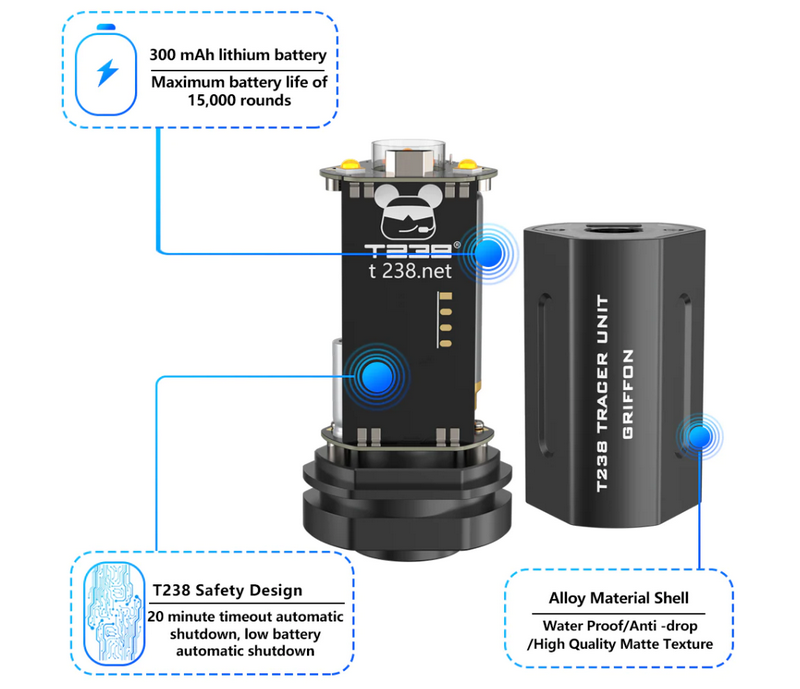 300 mAh lithium battery
Maximum battery life of 15,000 rounds

T238®
t 238.net

T238 TRACER UNIT
GRIFFON

T238 Safety Design
20 minute timeout automatic shutdown, low battery automatic shutdown

Alloy Material Shell
Water Proof/Anti -drop /High Quality Matte Texture