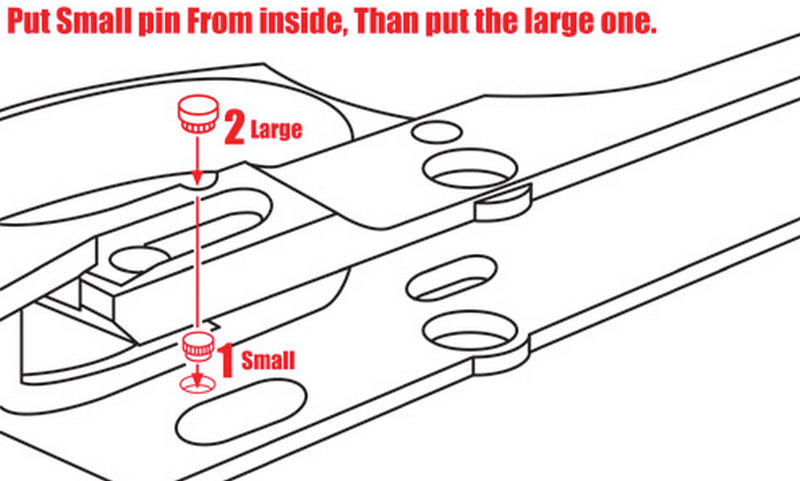 Put Small pin From inside, Than put the large one.

2 Large

1 Small