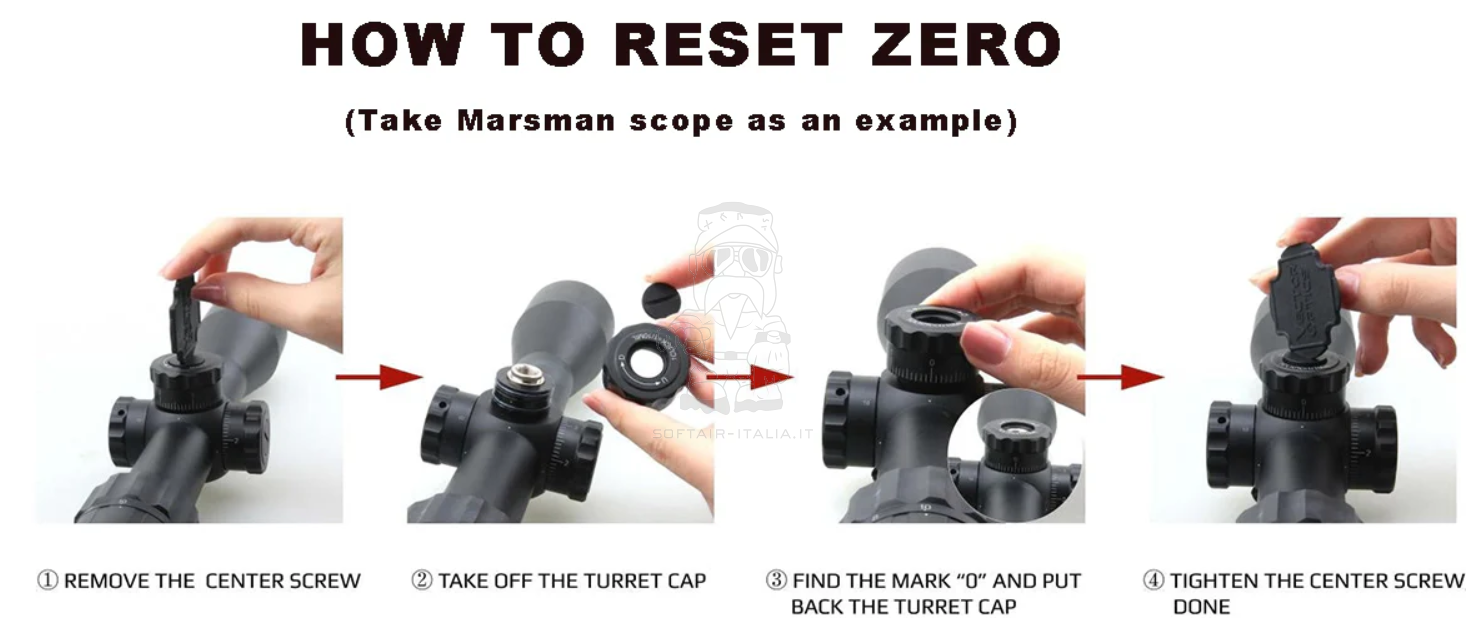 HOW TO RESET ZERO

(Take Marsman scope as an example)

SOFTAIR-ITALIA.IT

① REMOVE THE CENTER SCREW

② TAKE OFF THE TURRET CAP

③ FIND THE MARK "0" AND PUT BACK THE TURRET CAP

④ TIGHTEN THE CENTER SCREW DONE