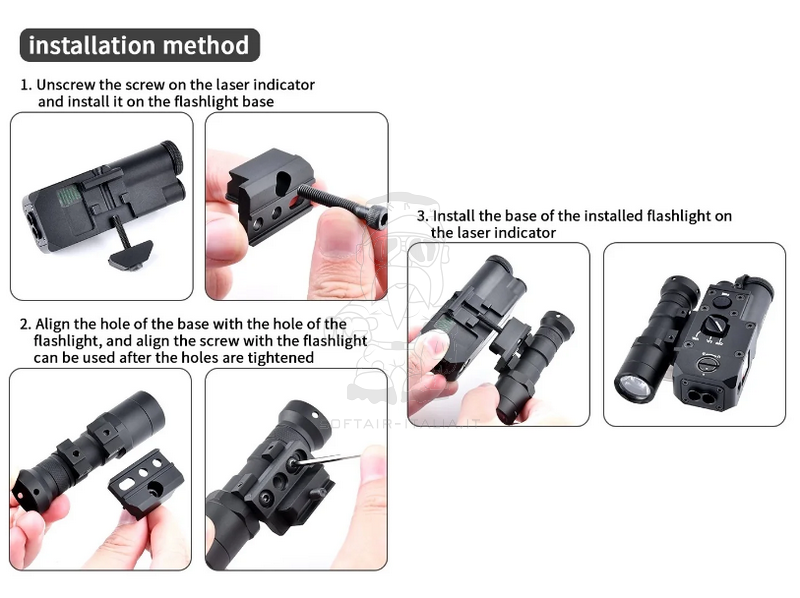 installation method

1. Unscrew the screw on the laser indicator and install it on the flashlight base

2. Align the hole of the base with the hole of the flashlight, and align the screw with the flashlight can be used after the holes are tightened

3. Install the base of the installed flashlight on the laser indicator

SOFTAIR-ITALIA.IT