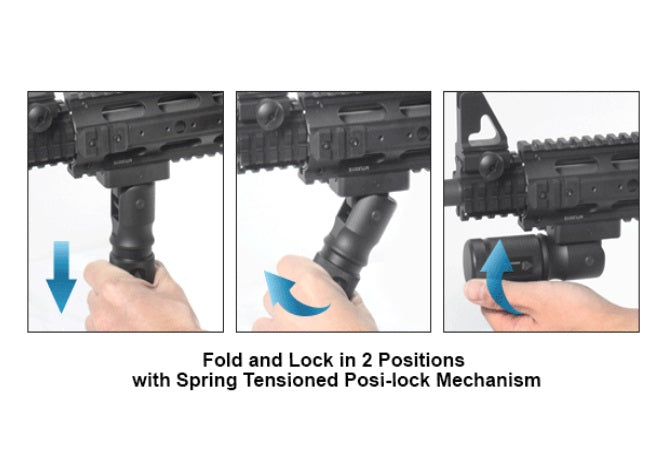 Fold and Lock in 2 Positions
with Spring Tensioned Posi-lock Mechanism