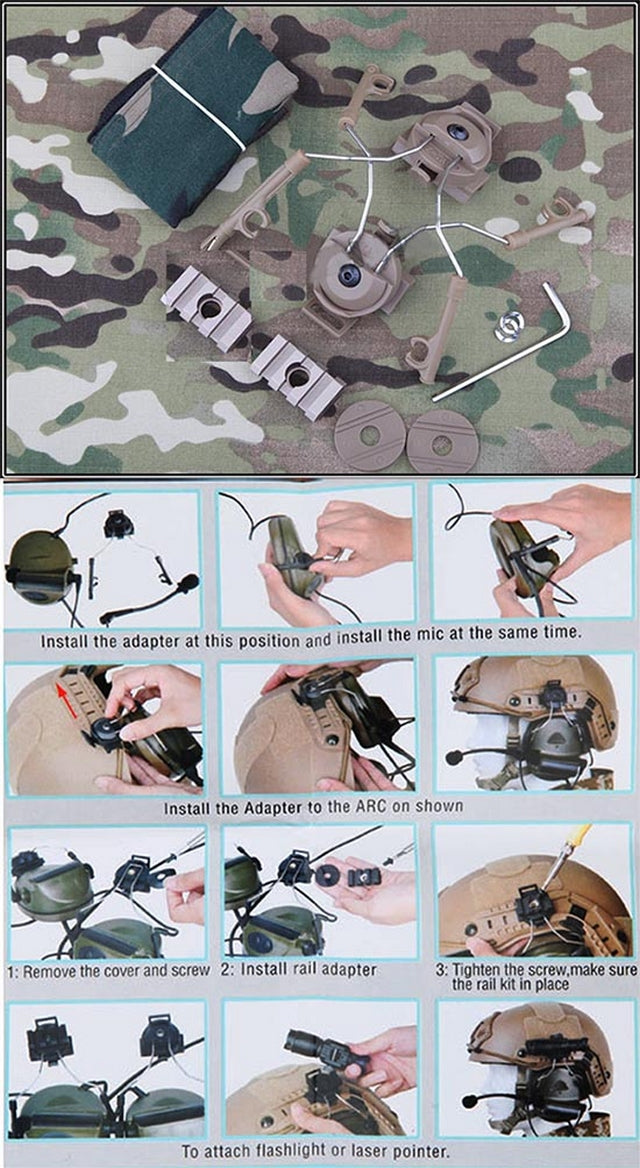 Install the adapter at this position and install the mic at the same time.

Install the Adapter to the ARC on shown

1: Remove the cover and screw

2: Install rail adapter

3: Tighten the screw,make sure the rail kit in place

To attach flashlight or laser pointer.